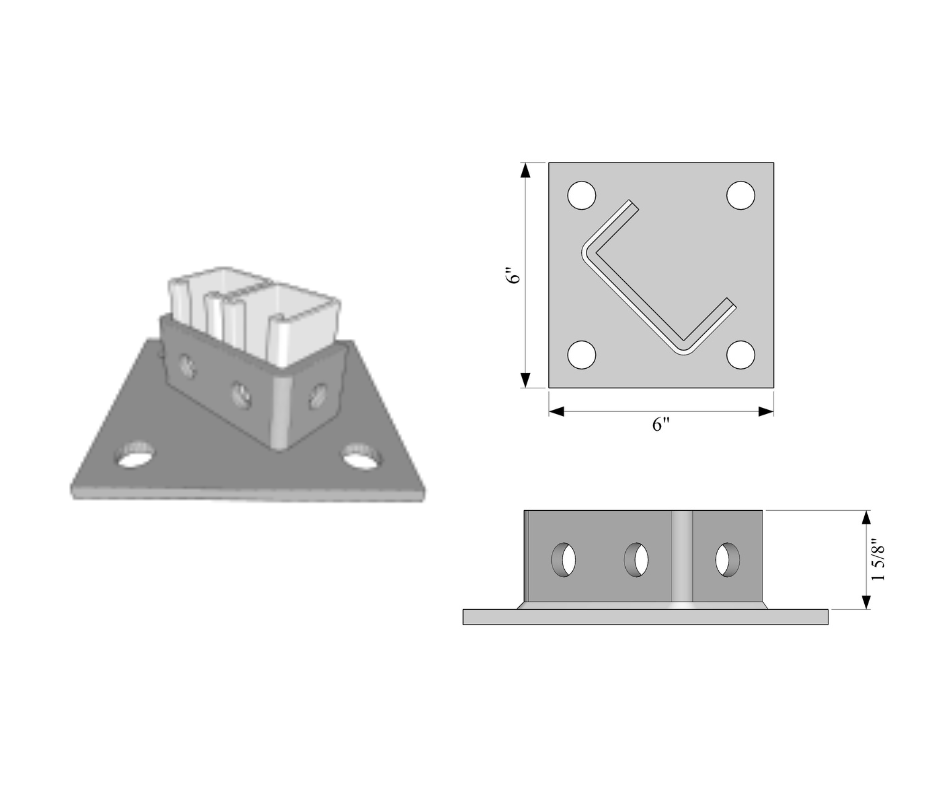 6"

6"

1 5/8"